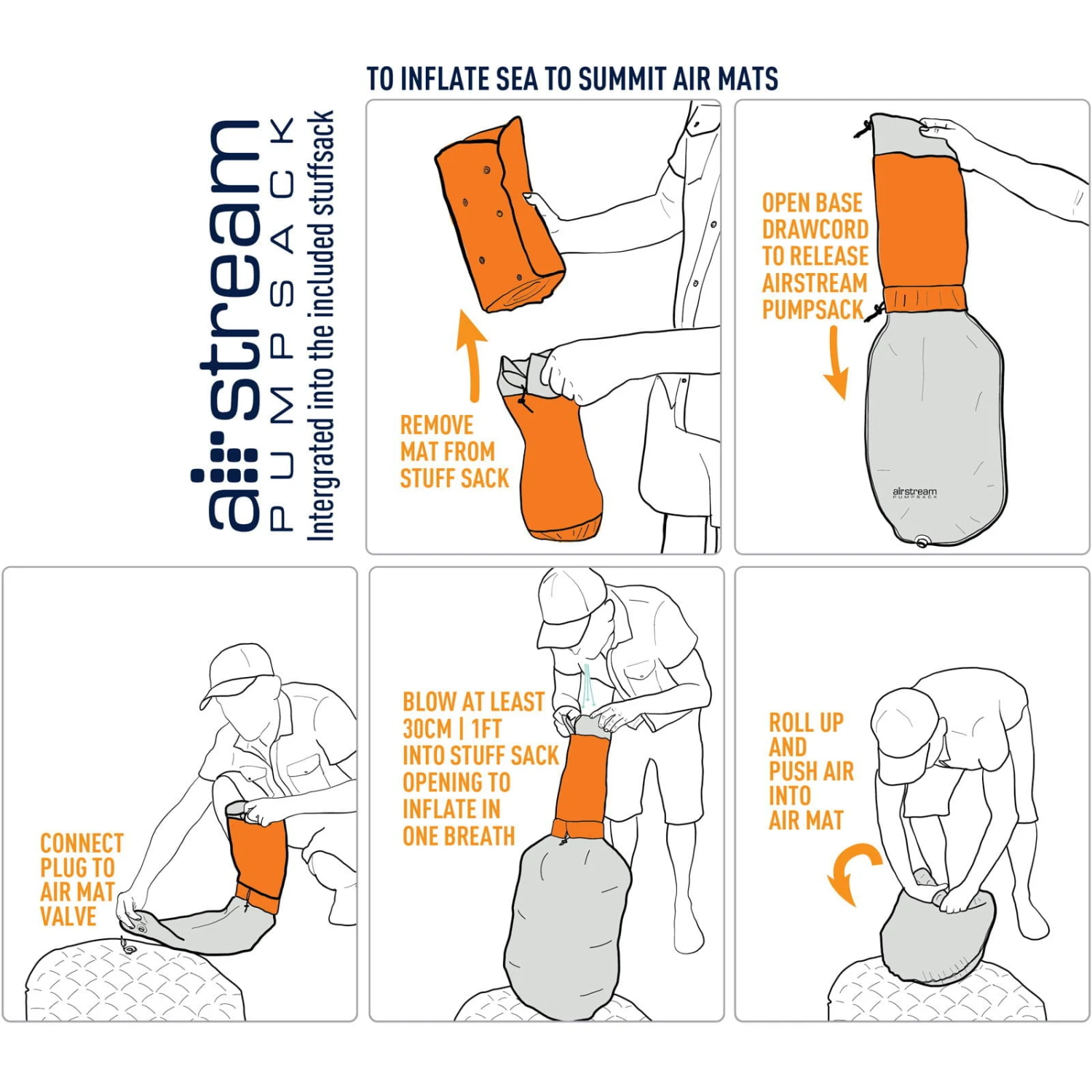 airstream
PUMPSACK
Intergrated into the included stuffsack

TO INFLATE SEA TO SUMMIT AIR MATS

REMOVE MAT FROM STUFF SACK

OPEN BASE DRAWCORD TO RELEASE AIRSTREAM PUMPSACK

airstream
PUMPSACK

CONNECT PLUG TO AIR MAT VALVE

BLOW AT LEAST 30CM | 1FT INTO STUFF SACK OPENING TO INFLATE IN ONE BREATH

ROLL UP AND PUSH AIR INTO AIR MAT